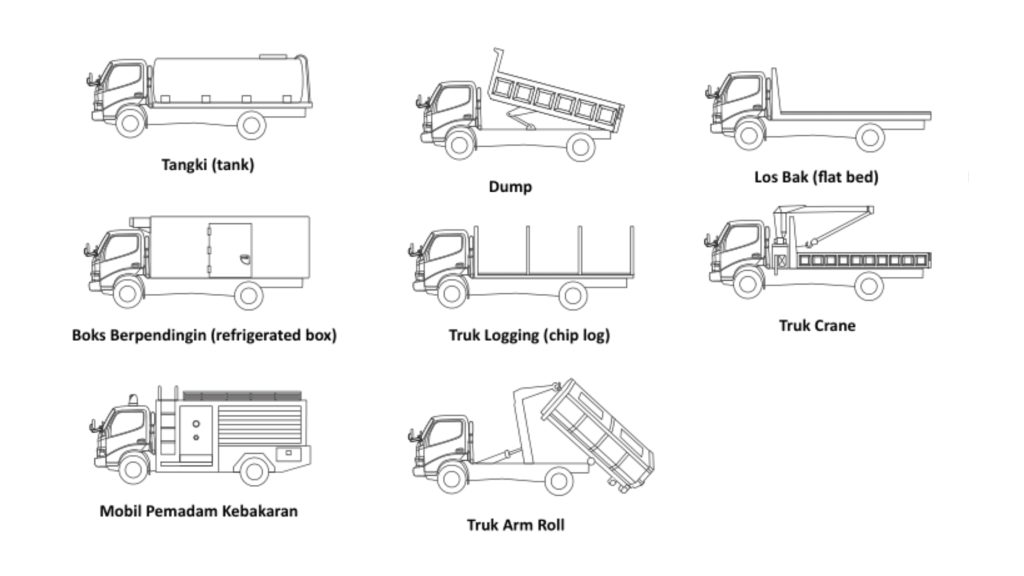 Tangki (tank)

Dump

Los Bak (flat bed)

Boks Berpendingin (refrigerated box)

Truk Logging (chip log)

Truk Crane

Mobil Pemadam Kebakaran

Truk Arm Roll